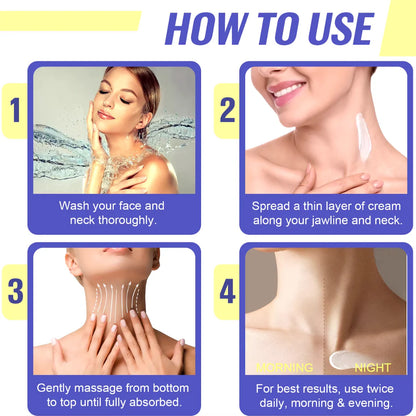 HOW TO USE

1

Wash your face and neck thoroughly.

2

Spread a thin layer of cream along your jawline and neck.

3

Gently massage from bottom to top until fully absorbed.

4

MORNING NIGHT

For best results, use twice daily, morning & evening.