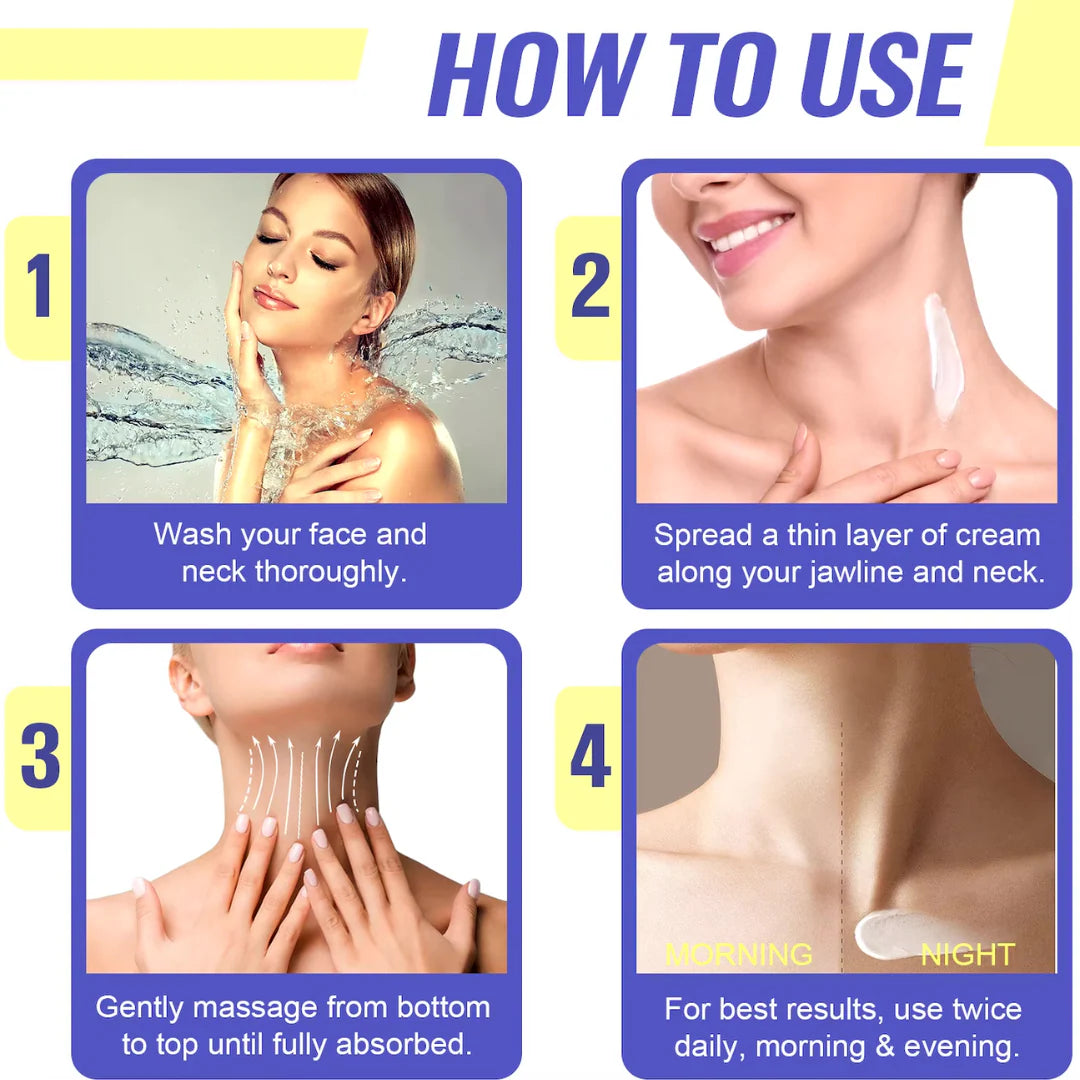 HOW TO USE

1

Wash your face and neck thoroughly.

2

Spread a thin layer of cream along your jawline and neck.

3

Gently massage from bottom to top until fully absorbed.

4

MORNING NIGHT

For best results, use twice daily, morning & evening.